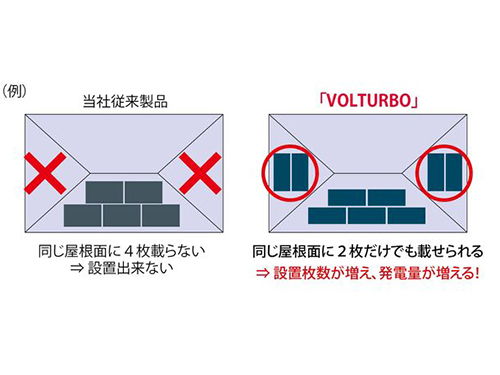 (例)

当社従来製品

同じ屋根面に４枚載らない
⇒ 設置出来ない

「VOLTURBO」

同じ屋根面に２枚だけでも載せられる
⇒ 設置枚数が増え、発電量が増える!