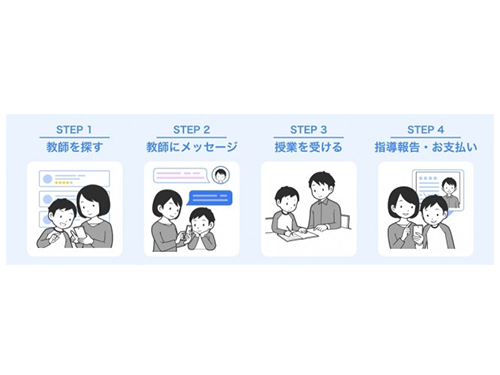 STEP 1
教師を探す

STEP 2
教師にメッセージ

STEP 3
授業を受ける

STEP 4
指導報告・お支払い